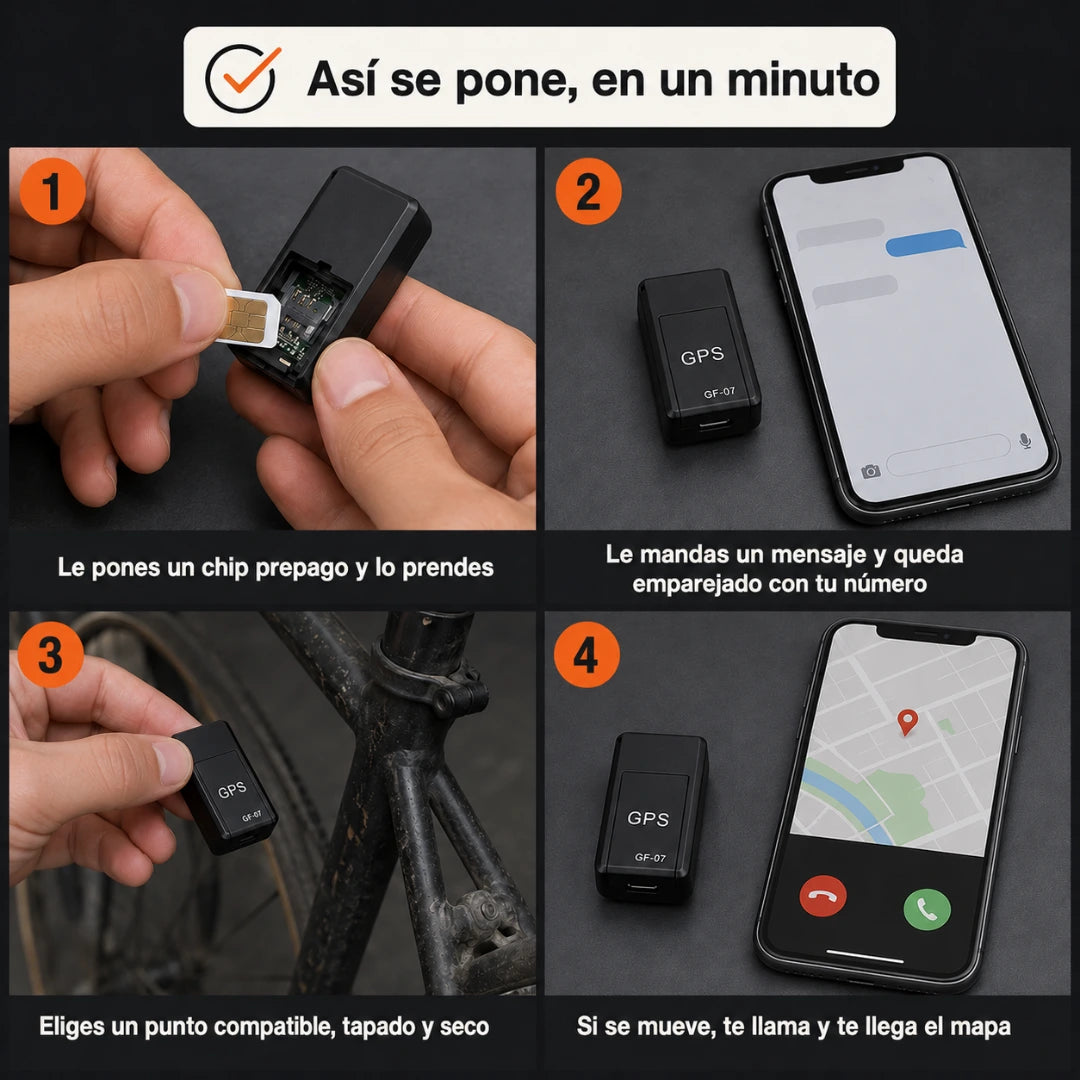 Así se pone, en un minuto

1

Le pones un chip prepago y lo prendes

2

GPS
GF-07

Le mandas un mensaje y queda emparejado con tu número

3

GPS
GF-07

Eliges un punto compatible, tapado y seco

4

GPS
GF-07

Si se mueve, te llama y te llega el mapa